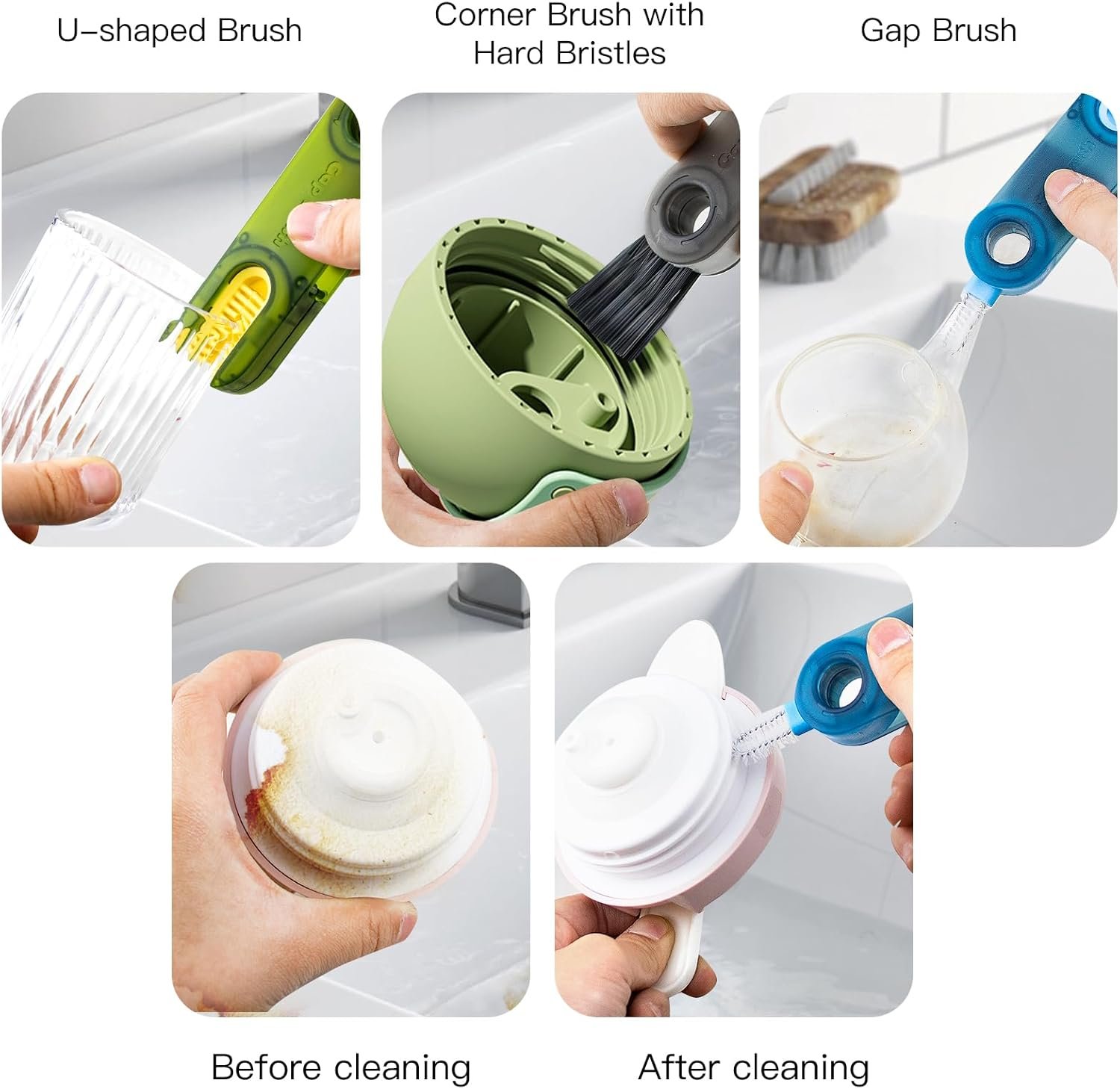 U-shaped Brush

Corner Brush with Hard Bristles

Gap Brush

Before cleaning

After cleaning